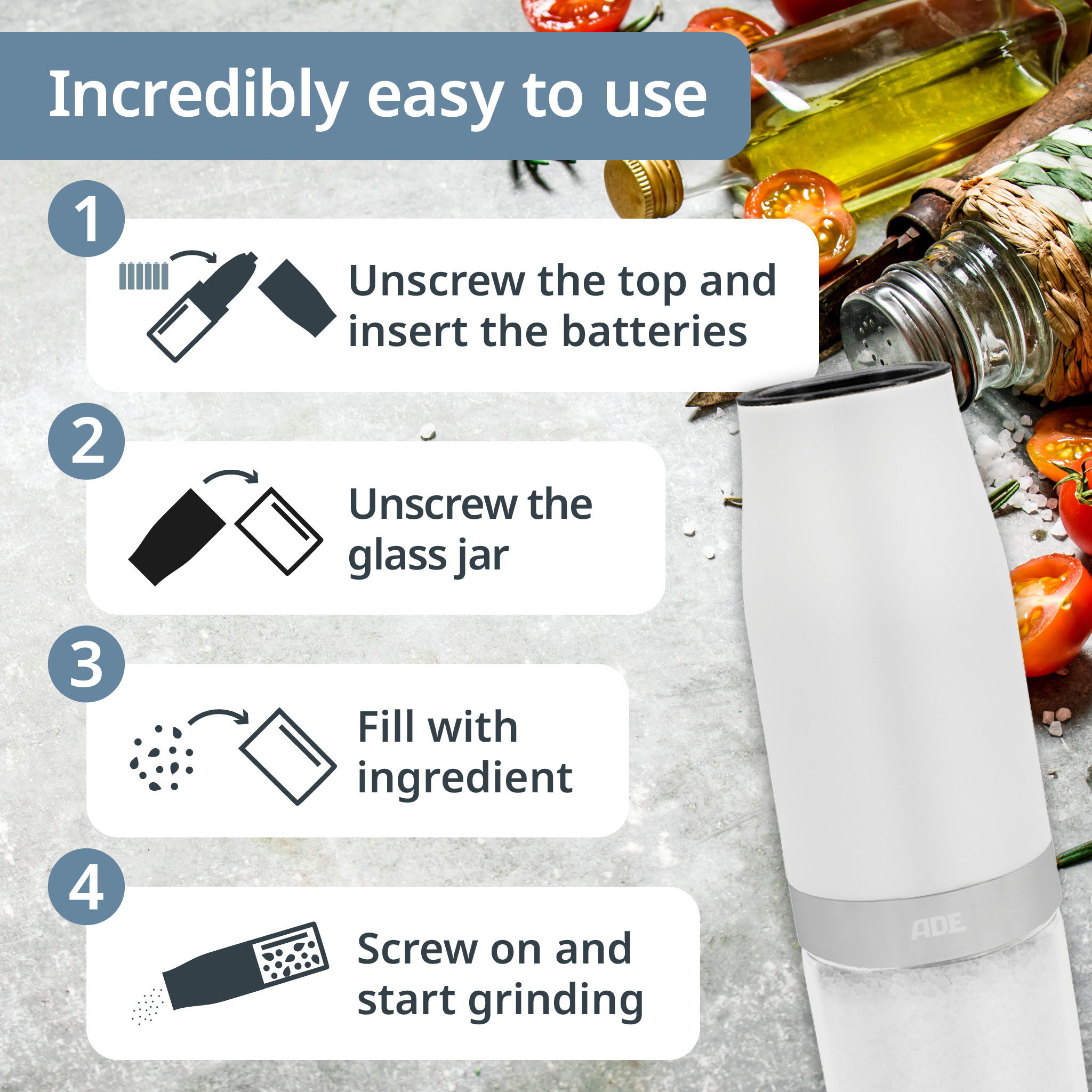 Incredibly easy to use

1

Unscrew the top and insert the batteries

2

Unscrew the glass jar

3

Fill with ingredient

4

Screw on and start grinding

ADE